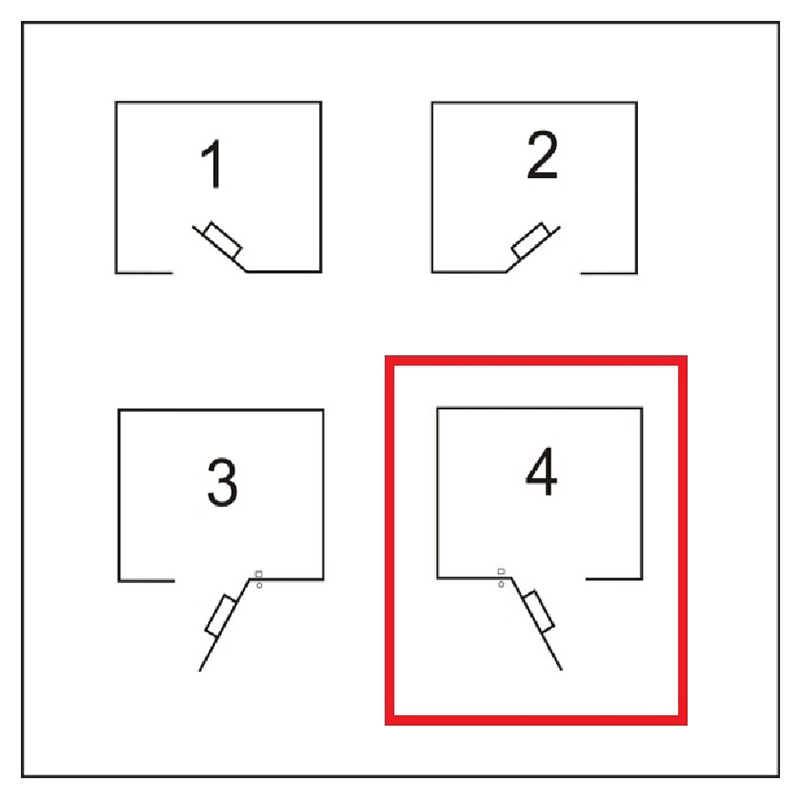 1

2

3

4