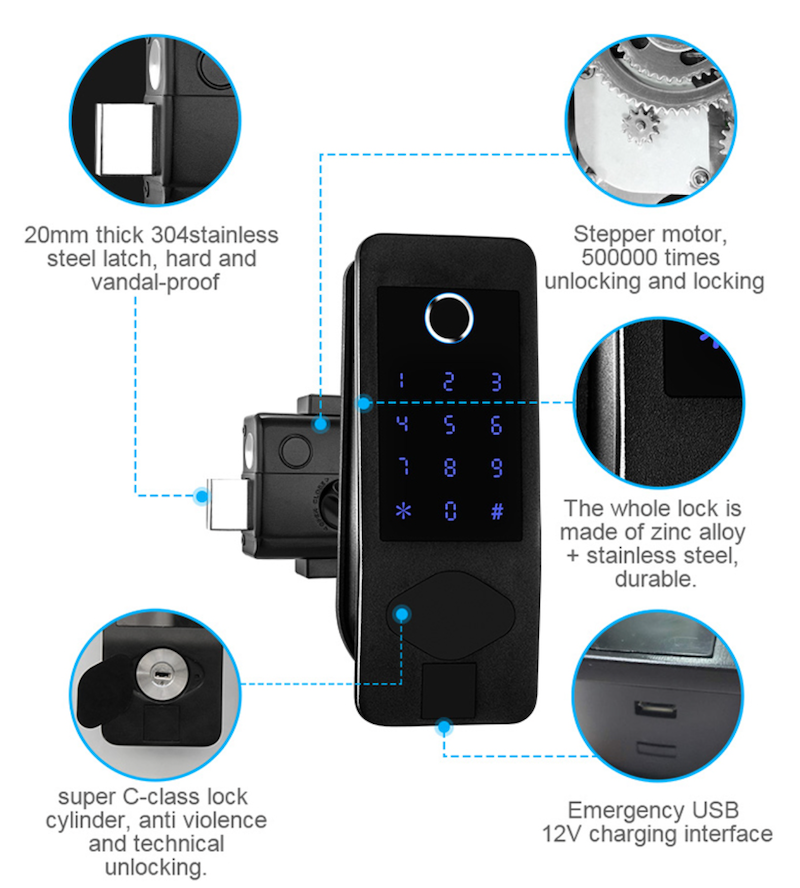 20mm thick 304stainless steel latch, hard and vandal-proof

Stepper motor, 500000 times unlocking and locking

1 2 3
4 5 6
7 8 9
* 0 #

The whole lock is made of zinc alloy + stainless steel, durable.

super C-class lock cylinder, anti violence and technical unlocking.

Emergency USB 12V charging interface