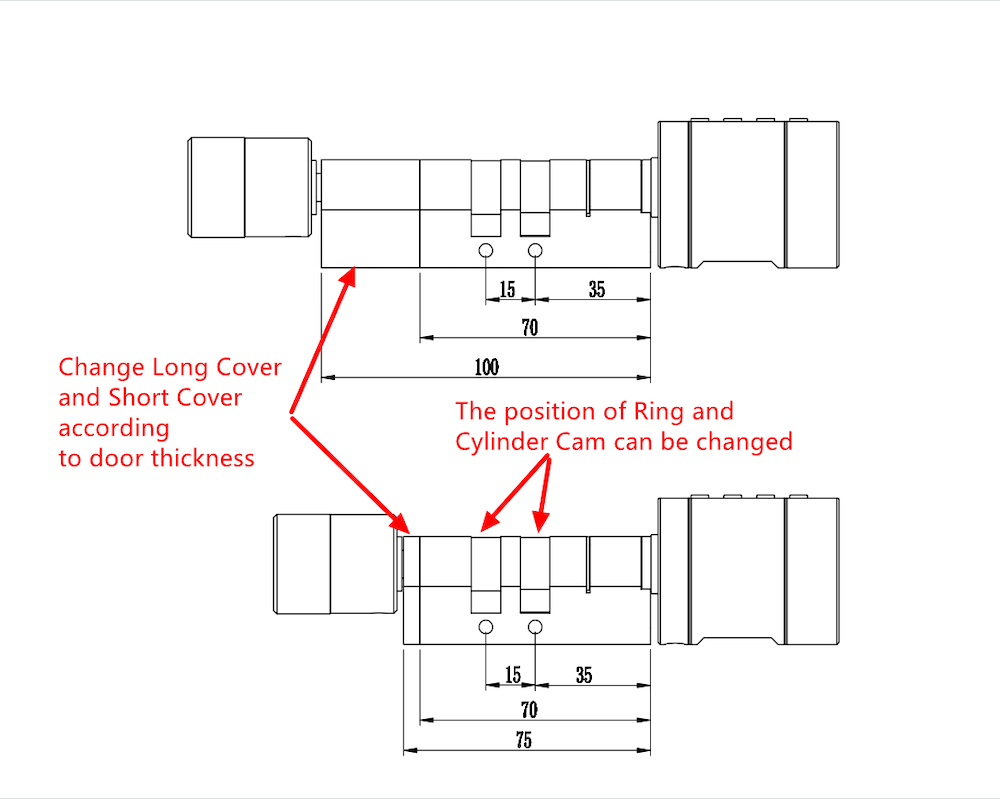 15
35
70
100

Change Long Cover
and Short Cover
according
to door thickness

The position of Ring and
Cylinder Cam can be changed

15
35
70
75