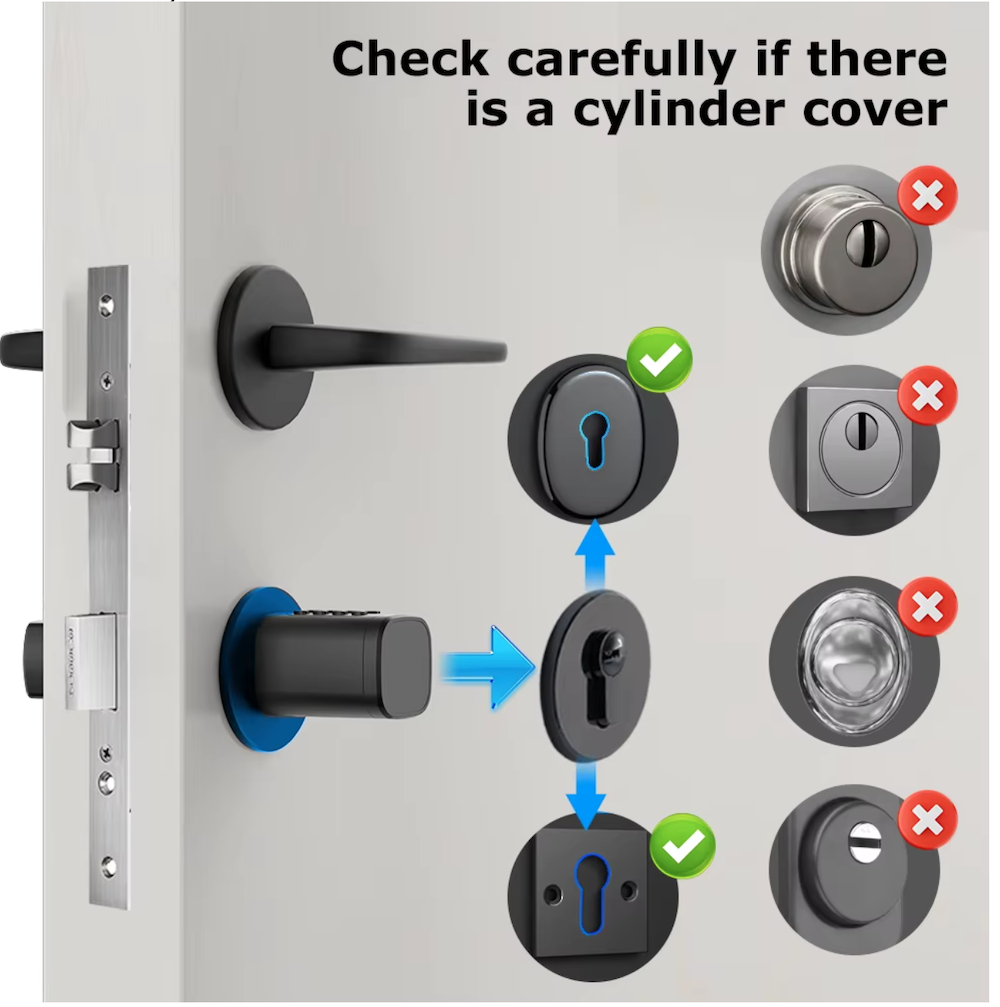 Check carefully if there is a cylinder cover