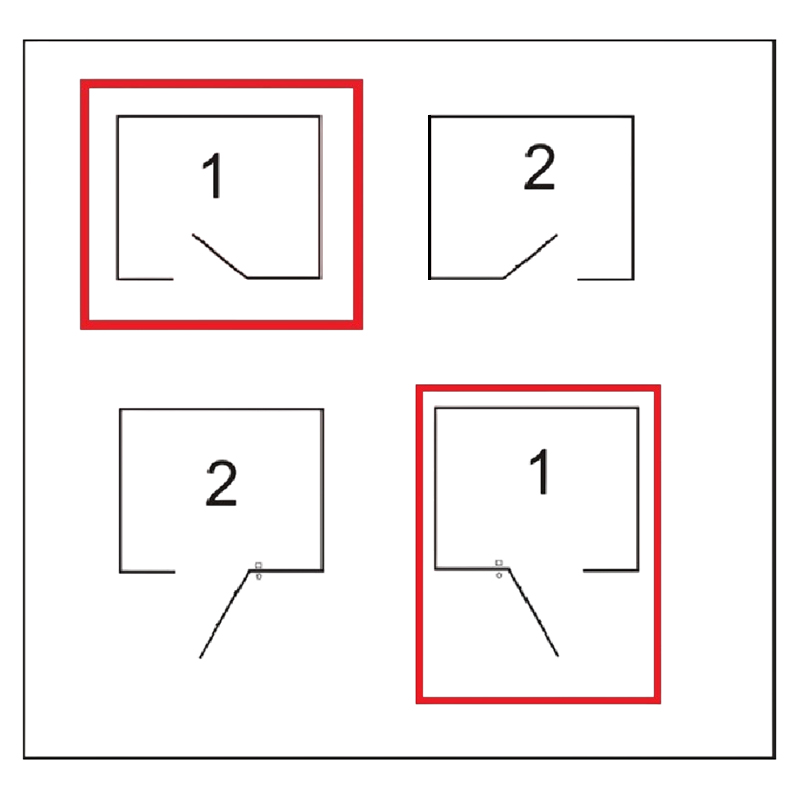 1

2

2

1